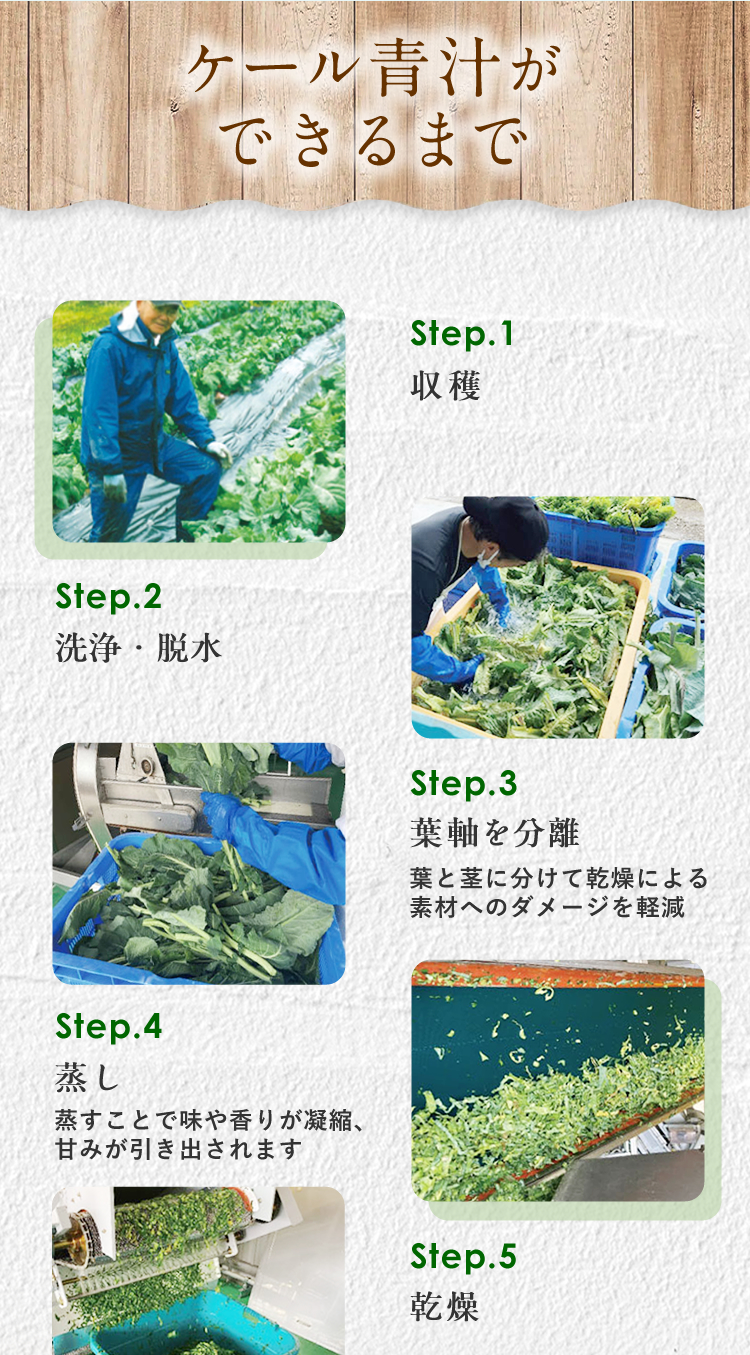 ケール青汁が
できるまで

Step.1
収穫

Step.2
洗浄・脱水

Step.3
葉軸を分離
葉と茎に分けて乾燥による素材へのダメージを軽減

Step.4
蒸し
蒸すことで味や香りが凝縮、甘みが引き出されます

Step.5
乾燥